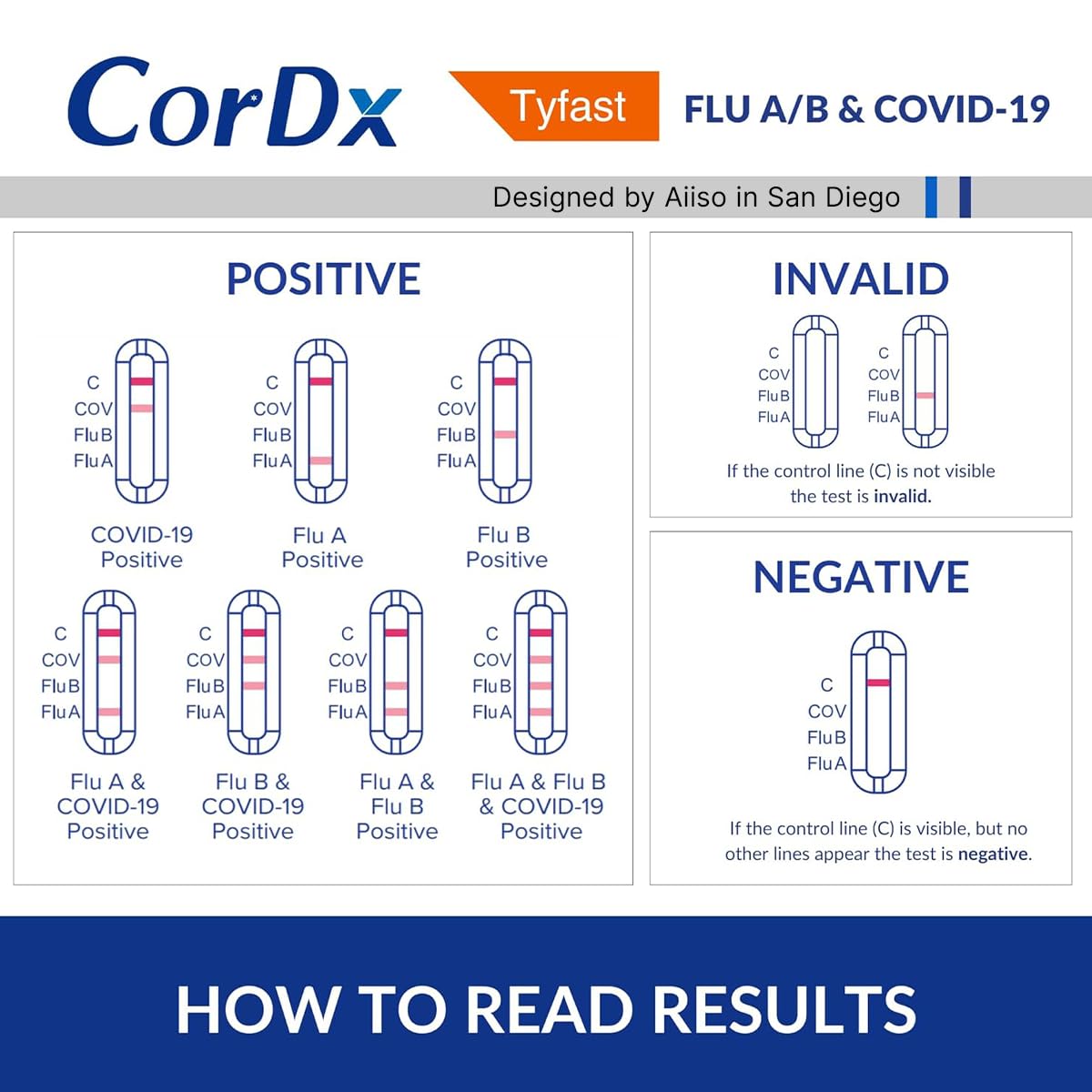 CorDx Tyfast FLU A/B & COVID-19

Designed by Aiiso in San Diego

POSITIVE

C
COV
Flu B
Flu A

COVID-19 Positive

C
COV
Flu B
Flu A

Flu A Positive

C
COV
Flu B
Flu A

Flu B Positive

C
COV
Flu B
Flu A

Flu A & COVID-19 Positive

C
COV
Flu B
Flu A

Flu B & COVID-19 Positive

C
COV
Flu B
Flu A

Flu A & Flu B Positive

C
COV
Flu B
Flu A

Flu A & Flu B & COVID-19 Positive

INVALID

C
COV
Flu B
Flu A

C
COV
Flu B
Flu A

If the control line (C) is not visible the test is invalid.

NEGATIVE

C
COV
Flu B
Flu A

If the control line (C) is visible, but no other lines appear the test is negative.

HOW TO READ RESULTS