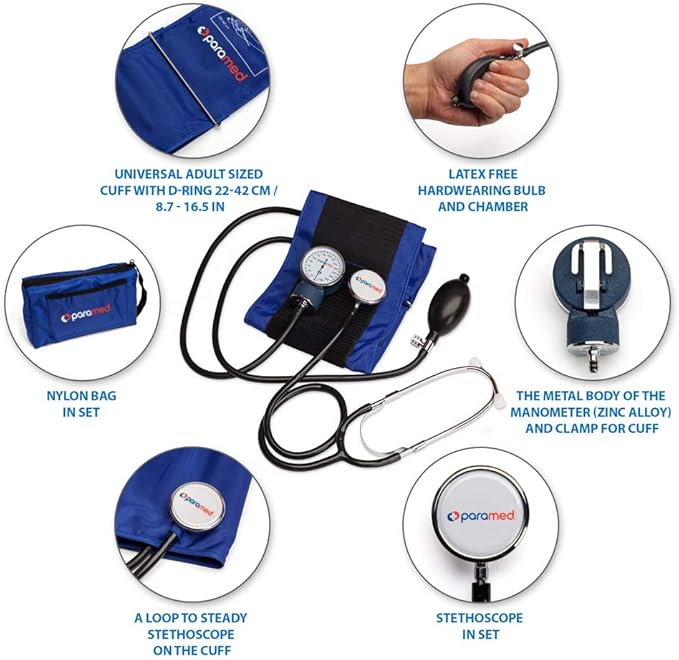 paramed

UNIVERSAL ADULT SIZED CUFF WITH D-RING 22-42 CM / 8.7 - 16.5 IN

LATEX FREE HARDWEARING BULB AND CHAMBER

paramed

NYLON BAG IN SET

paramed

THE METAL BODY OF THE MANOMETER (ZINC ALLOY) AND CLAMP FOR CUFF

paramed

A LOOP TO STEADY STETHOSCOPE ON THE CUFF

paramed

STETHOSCOPE IN SET