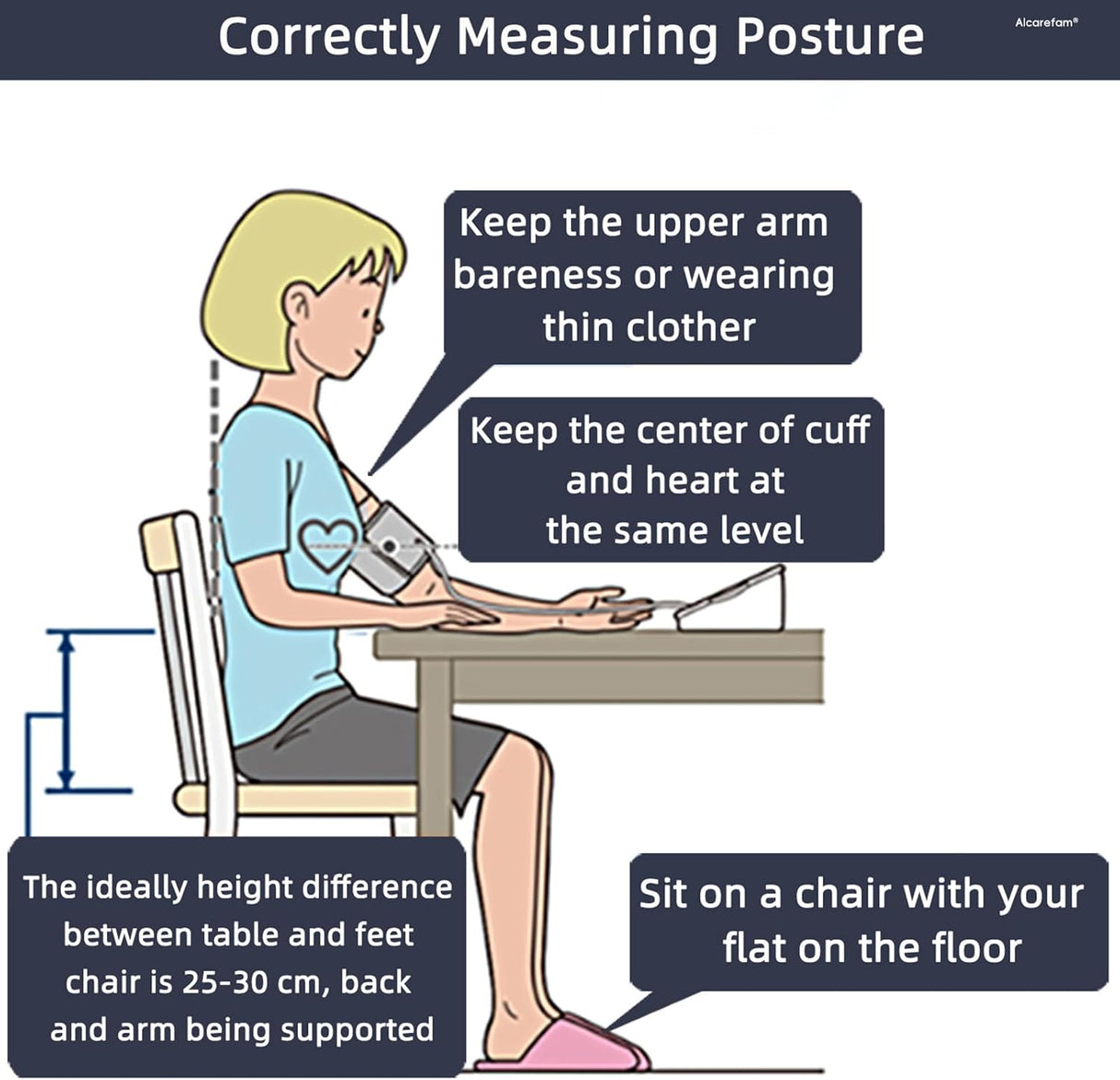 Correctly Measuring Posture

Alcarefam®

Keep the upper arm bareness or wearing thin clother

Keep the center of cuff and heart at the same level

The ideally height difference between table and feet chair is 25-30 cm, back and arm being supported

Sit on a chair with your flat on the floor