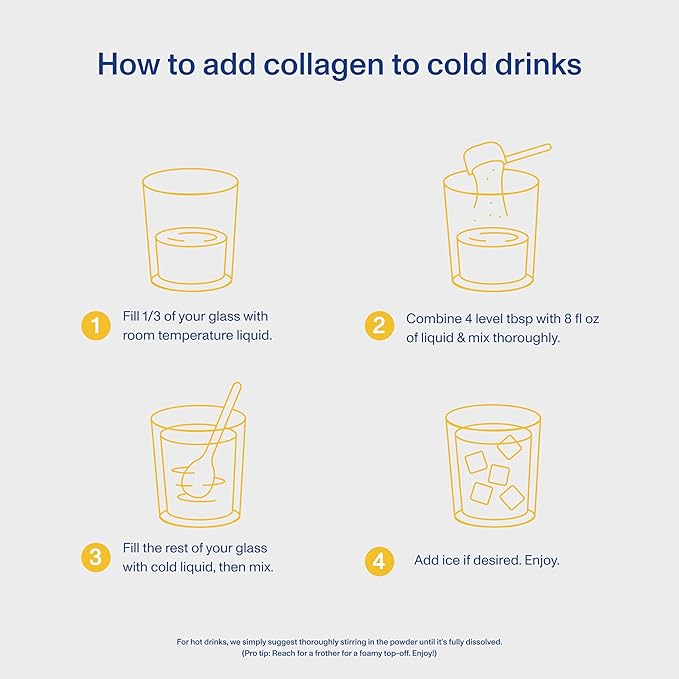 How to add collagen to cold drinks

1 Fill 1/3 of your glass with room temperature liquid.

2 Combine 4 level tbsp with 8 fl oz of liquid & mix thoroughly.

3 Fill the rest of your glass with cold liquid, then mix.

4 Add ice if desired. Enjoy.

For hot drinks, we simply suggest thoroughly stirring in the powder until it's fully dissolved. (Pro tip: Reach for a frother for a foamy top-off. Enjoy!)