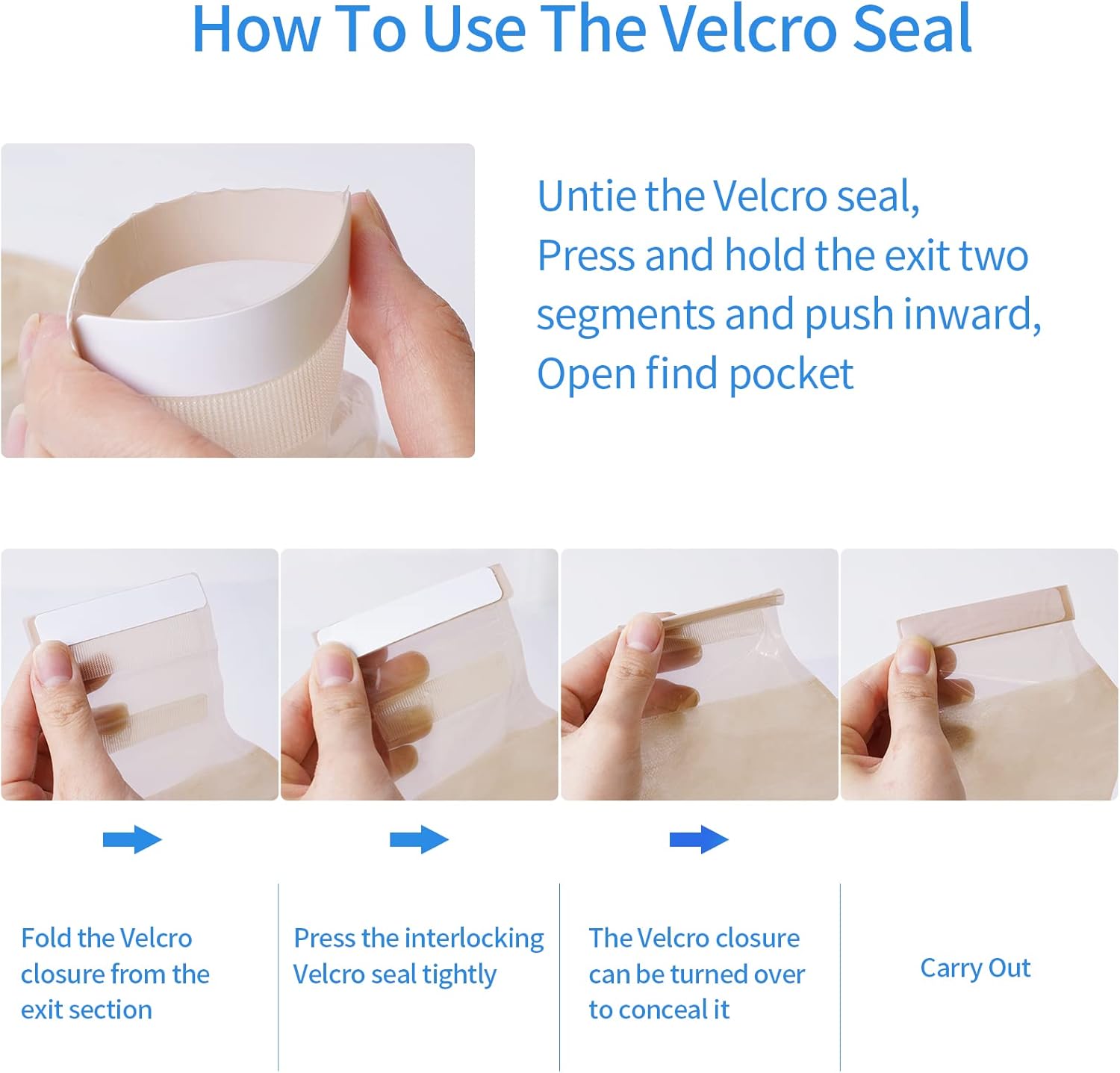 How To Use The Velcro Seal

Untie the Velcro seal,
Press and hold the exit two segments and push inward,
Open find pocket

Fold the Velcro closure from the exit section

Press the interlocking Velcro seal tightly

The Velcro closure can be turned over to conceal it

Carry Out