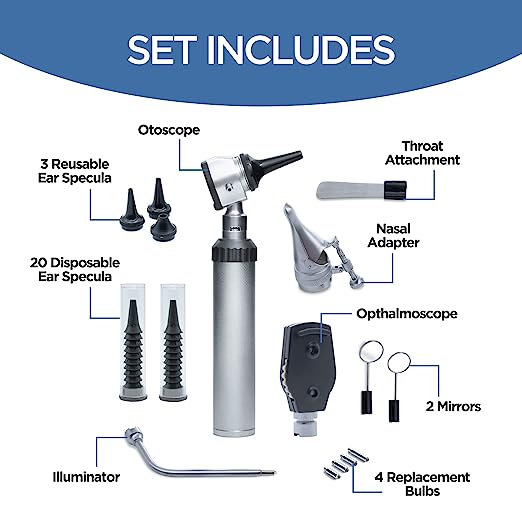 SET INCLUDES

Otoscope

3 Reusable Ear Specula

Throat Attachment

Nasal Adapter

20 Disposable Ear Specula

Opthalmoscope

2 Mirrors

Illuminator

4 Replacement Bulbs