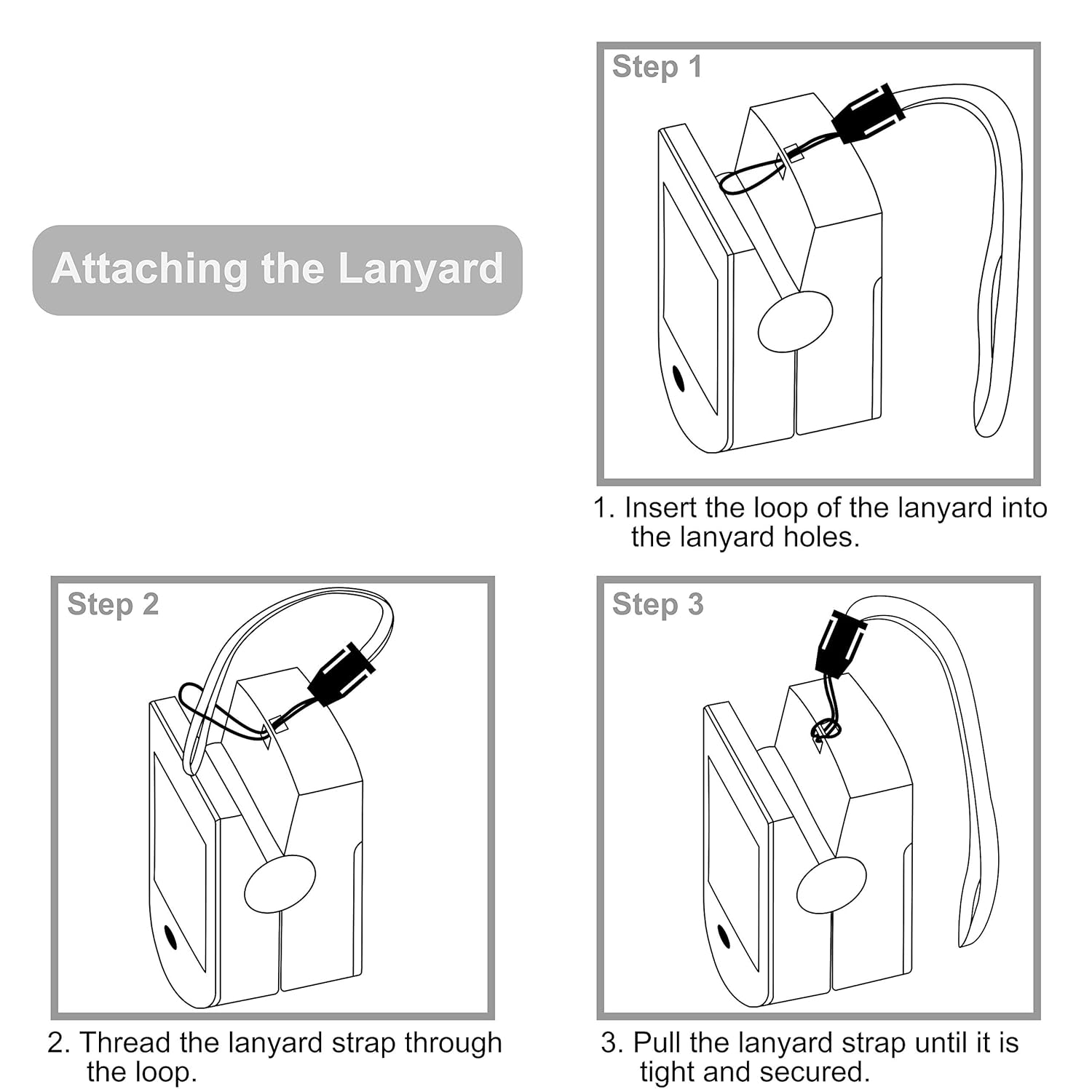 Attaching the Lanyard

Step 1

1. Insert the loop of the lanyard into the lanyard holes.

Step 2

2. Thread the lanyard strap through the loop.

Step 3

3. Pull the lanyard strap until it is tight and secured.