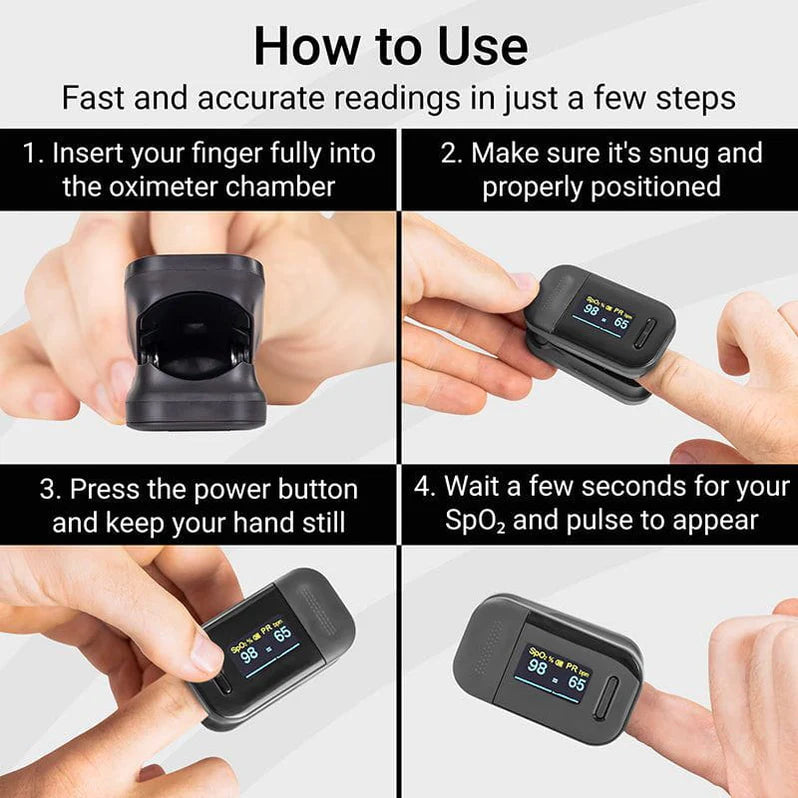 How to Use
Fast and accurate readings in just a few steps

1. Insert your finger fully into the oximeter chamber

2. Make sure it's snug and properly positioned

$SpO_2$ % PR bpm
98 65

3. Press the power button and keep your hand still

4. Wait a few seconds for your $SpO_2$ and pulse to appear

$SpO_2$ % PR bpm
98 65

$SpO_2$ % PR bpm
98 65