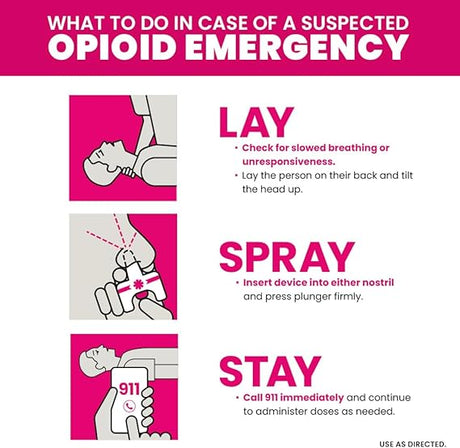 WHAT TO DO IN CASE OF A SUSPECTED
OPIOID EMERGENCY

LAY
• Check for slowed breathing or unresponsiveness.
• Lay the person on their back and tilt the head up.

SPRAY
• Insert device into either nostril and press plunger firmly.

911

STAY
• Call 911 immediately and continue to administer doses as needed.

USE AS DIRECTED.