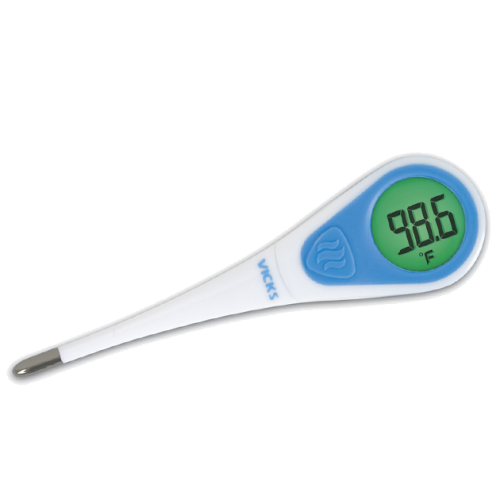 VICKS

98.6
°F